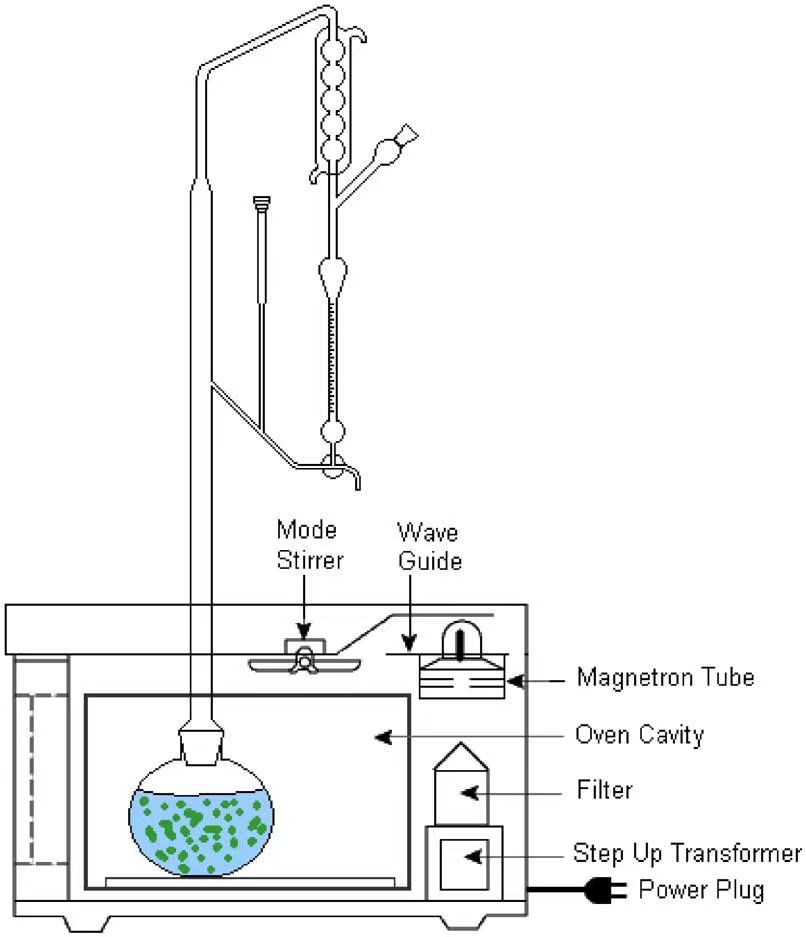 Mode Stirrer

Wave Guide

Magnetron Tube

Oven Cavity

Filter

Step Up Transformer

Power Plug